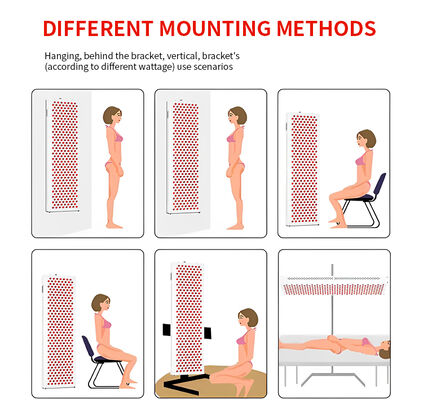 DIFFERENT MOUNTING METHODS

Hanging, behind the bracket, vertical, bracket's (according to different wattage) use scenarios