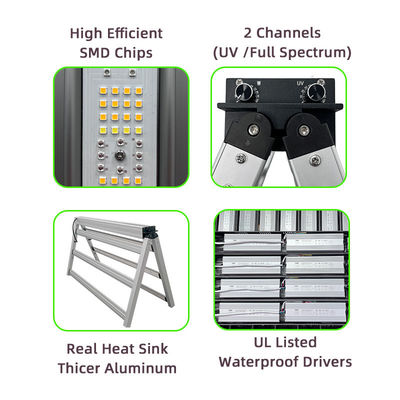 High Efficient SMD Chips

2 Channels (UV /Full Spectrum)

UV

Real Heat Sink Thicer Aluminum

UL Listed Waterproof Drivers